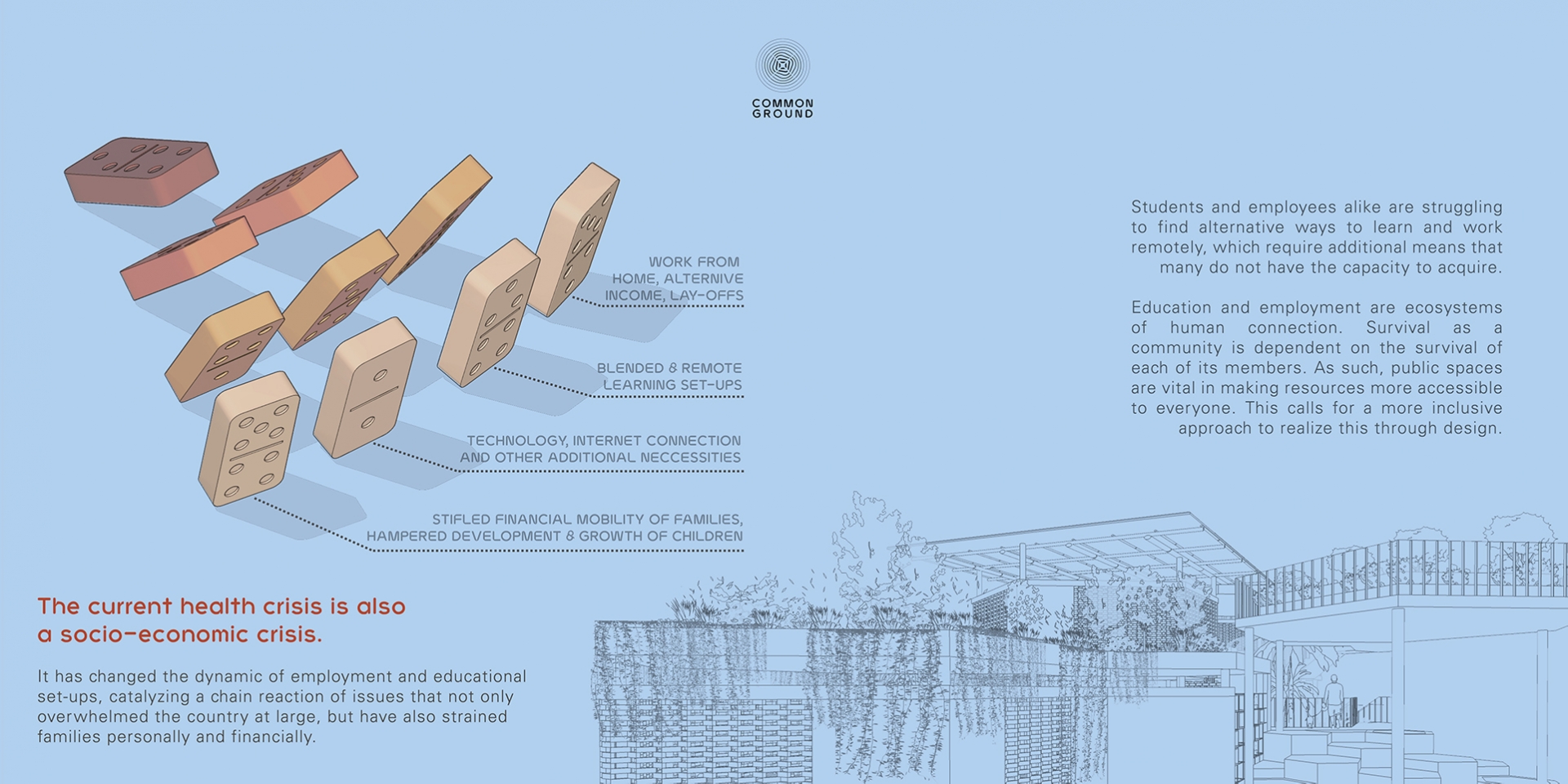 COMMON GROUND

WORK FROM HOME, ALTERNIVE INCOME, LAY-OFFS

BLENDED & REMOTE LEARNING SET-UPS

TECHNOLOGY, INTERNET CONNECTION AND OTHER ADDITIONAL NECCESSITIES

STIFLED FINANCIAL MOBILITY OF FAMILIES, HAMPERED DEVELOPMENT & GROWTH OF CHILDREN

The current health crisis is also a socio-economic crisis.

It has changed the dynamic of employment and educational set-ups, catalyzing a chain reaction of issues that not only overwhelmed the country at large, but have also strained families personally and financially.

Students and employees alike are struggling to find alternative ways to learn and work remotely, which require additional means that many do not have the capacity to acquire.

Education and employment are ecosystems of human connection. Survival as a community is dependent on the survival of each of its members. As such, public spaces are vital in making resources more accessible to everyone. This calls for a more inclusive approach to realize this through design.